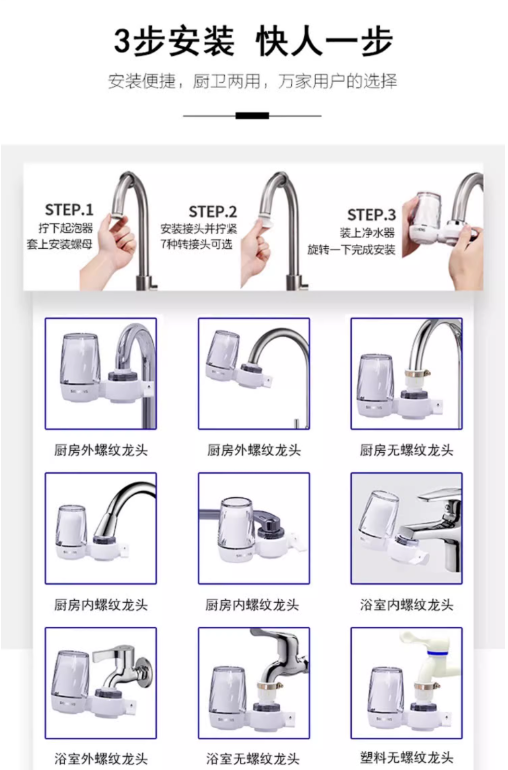 3步安装 快人一步

安装便捷，厨卫两用，万家用户的选择

STEP.1
拧下起泡器
套上安装螺母

STEP.2
安装接头并拧紧
7种转接头可选

STEP.3
装上净水器
旋转一下完成安装

厨房外螺纹龙头

厨房外螺纹龙头

厨房无螺纹龙头

厨房内螺纹龙头

厨房内螺纹龙头

浴室内螺纹龙头

浴室外螺纹龙头

浴室无螺纹龙头

塑料无螺纹龙头